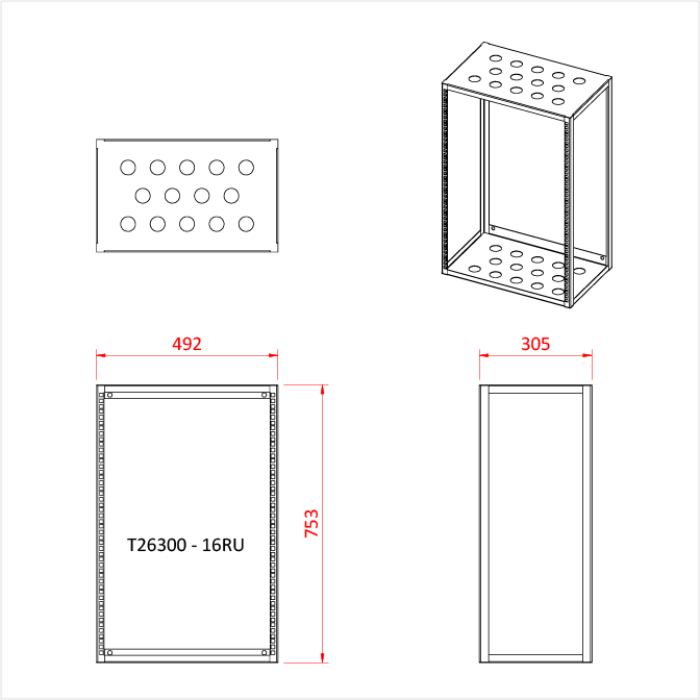 492

305

753

T26300 - 16RU