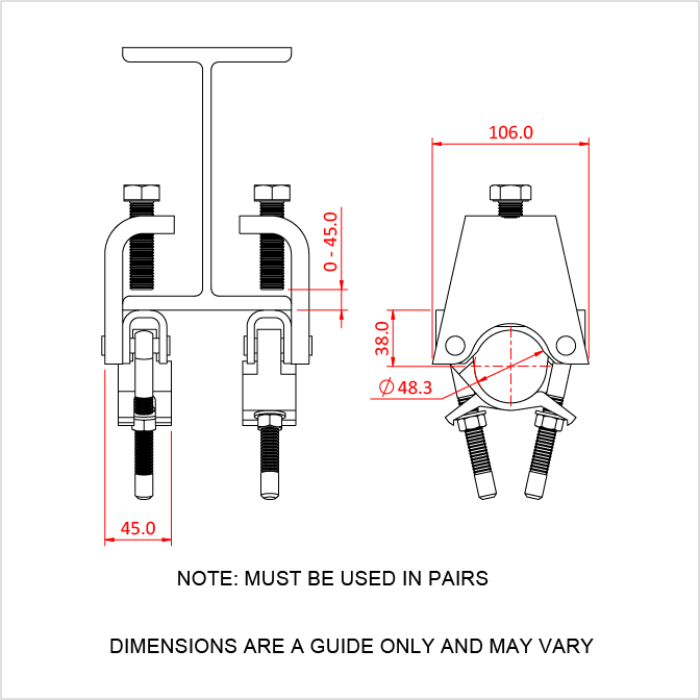 106.0

0 - 45.0

38.0

$\varnothing$ 48.3

45.0

NOTE: MUST BE USED IN PAIRS

DIMENSIONS ARE A GUIDE ONLY AND MAY VARY