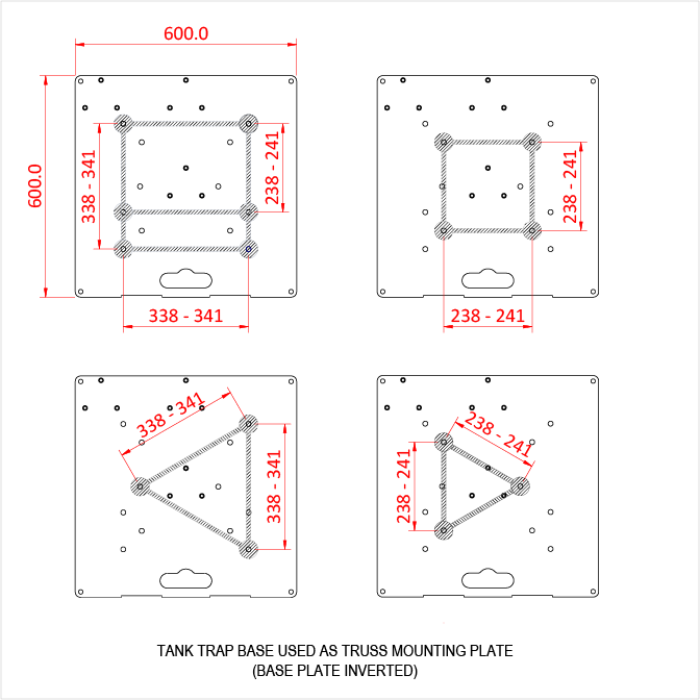 600.0

600.0

338 - 341

238 - 241

338 - 341

238 - 241

238 - 241

338 - 341

338 - 341

238 - 241

238 - 241

TANK TRAP BASE USED AS TRUSS MOUNTING PLATE
(BASE PLATE INVERTED)